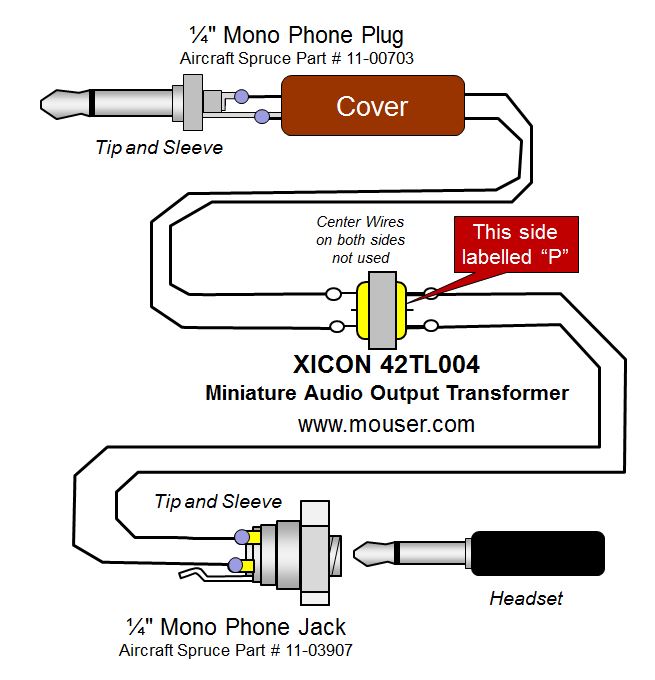 ¼" Mono Phone Plug
Aircraft Spruce Part # 11-00703

Cover

Tip and Sleeve

Center Wires on both sides not used

This side labelled “P”

XICON 42TL004
Miniature Audio Output Transformer
www.mouser.com

Tip and Sleeve

Headset

¼" Mono Phone Jack
Aircraft Spruce Part # 11-03907